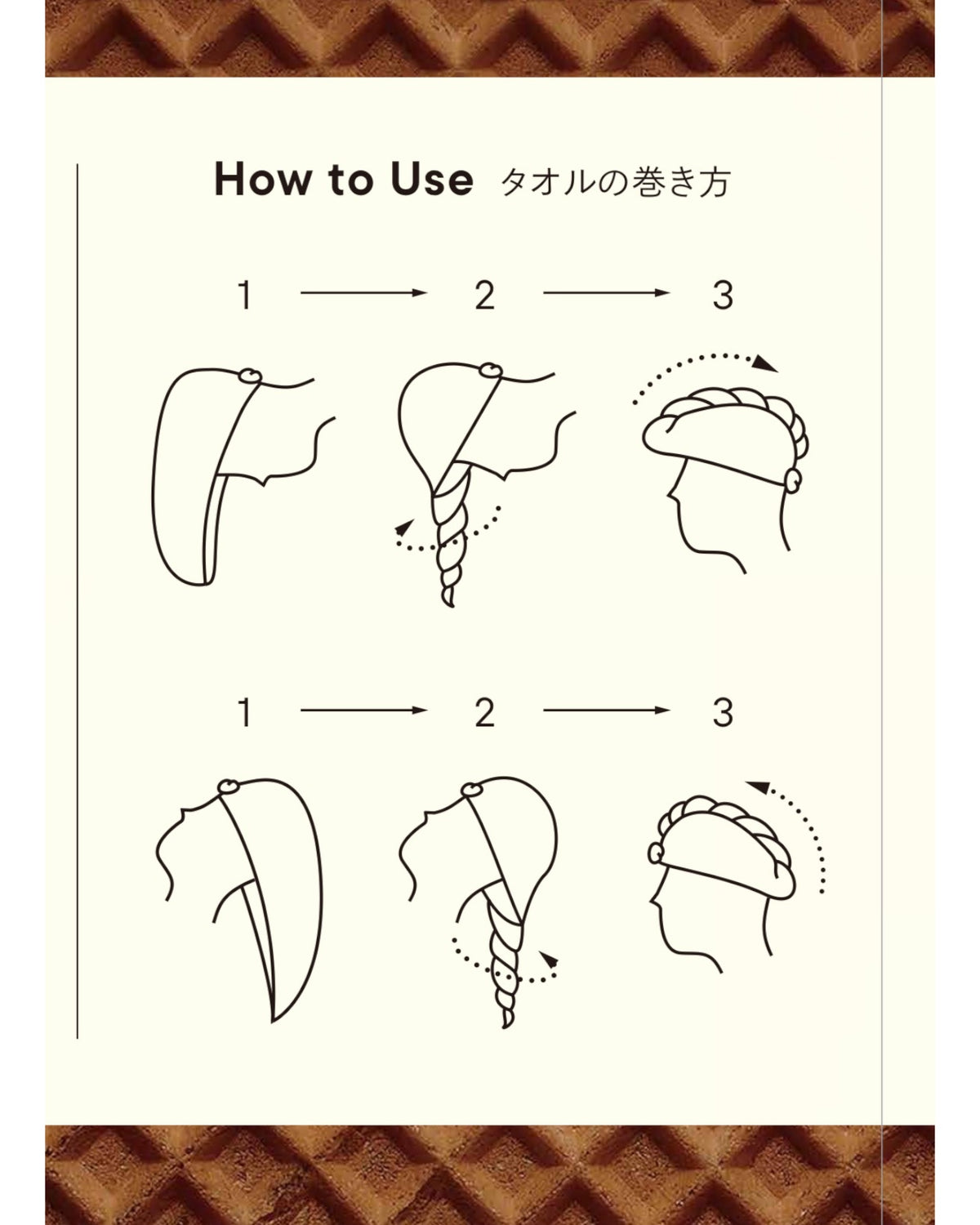 How to Use タオルの巻き方

1 2 3

1 2 3